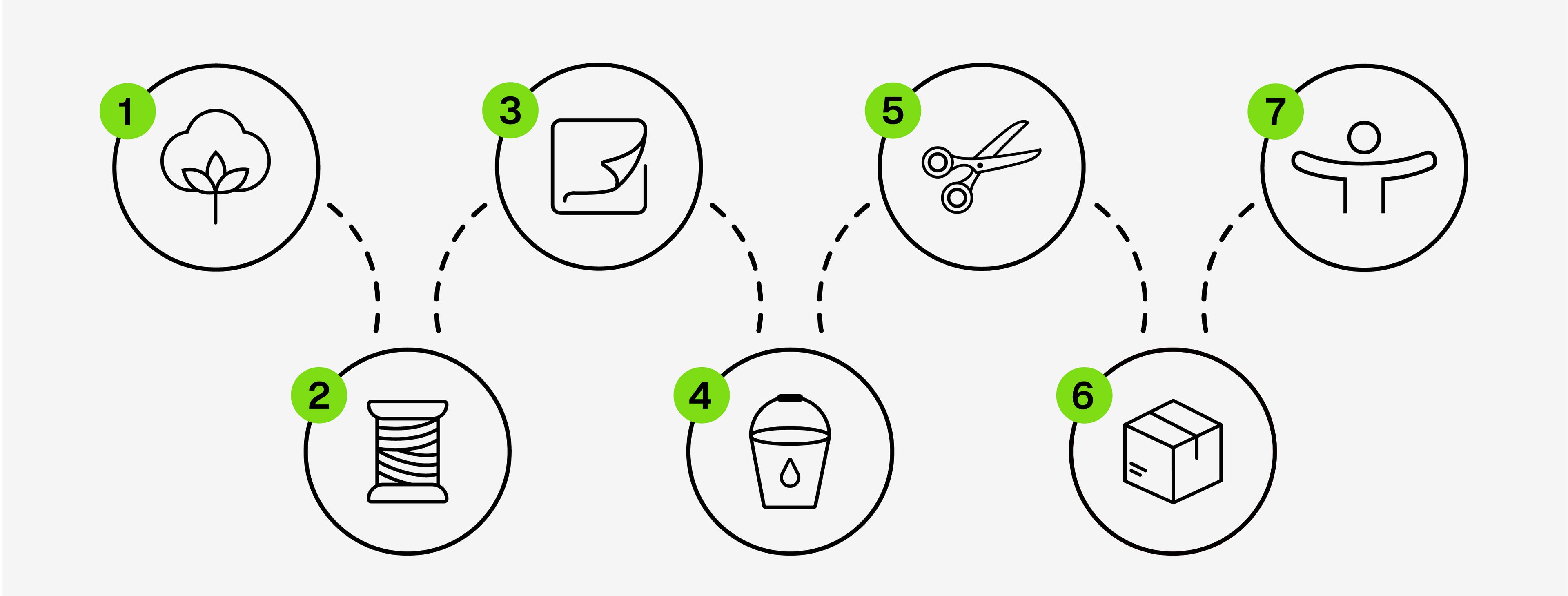 1
2
3
4
5
6
7